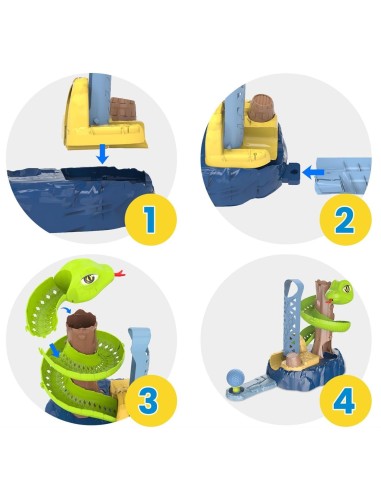 1

2

3

4