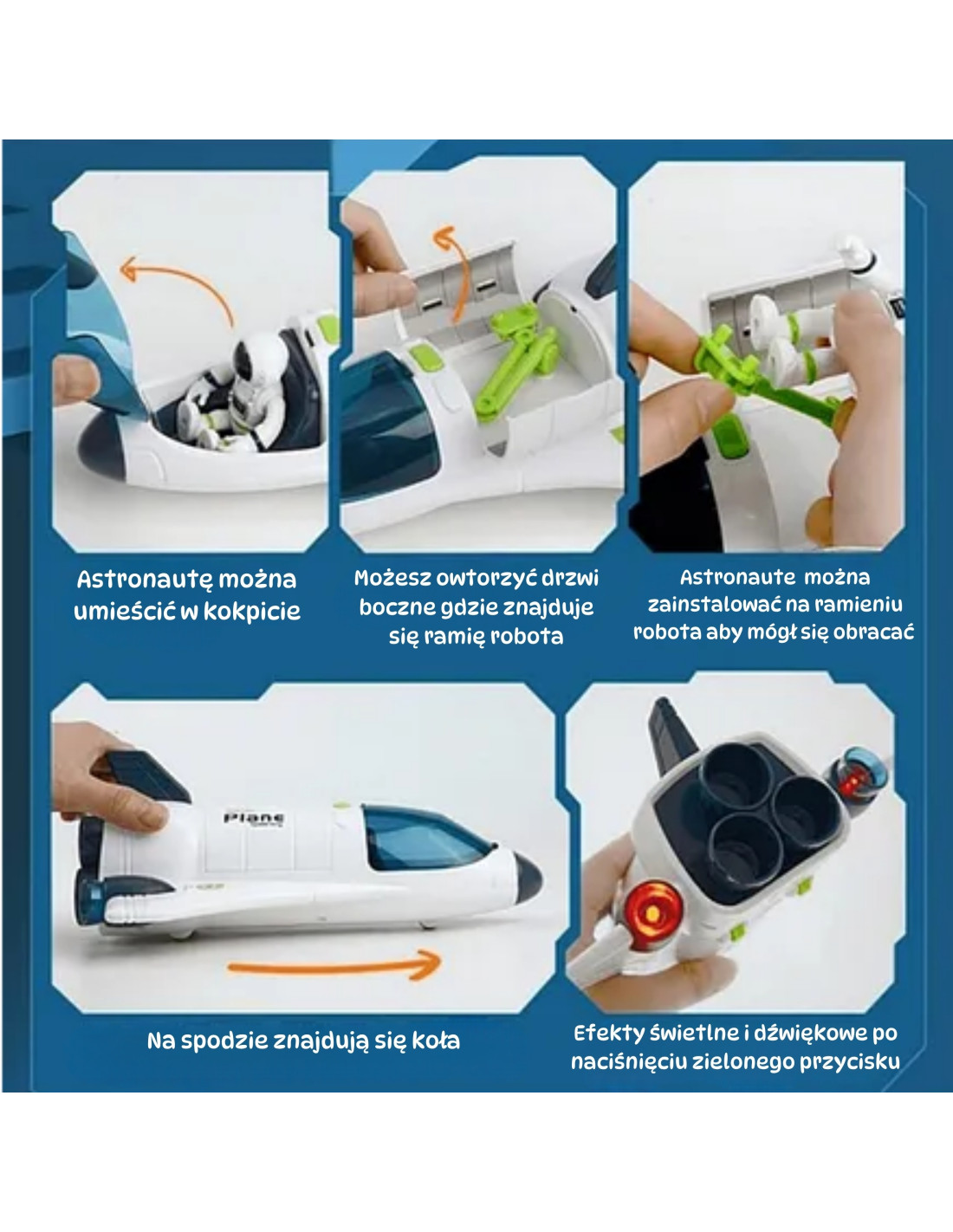 Astronautę można umieścić w kokpicie

Możesz owtorzyć drzwi boczne gdzie znajduje się ramię robota

Astronaute można zainstalować na ramieniu robota aby mógł się obracać

Plane

Na spodzie znajdują się koła

Efekty świetlne i dźwiękowe po naciśnięciu zielonego przycisku