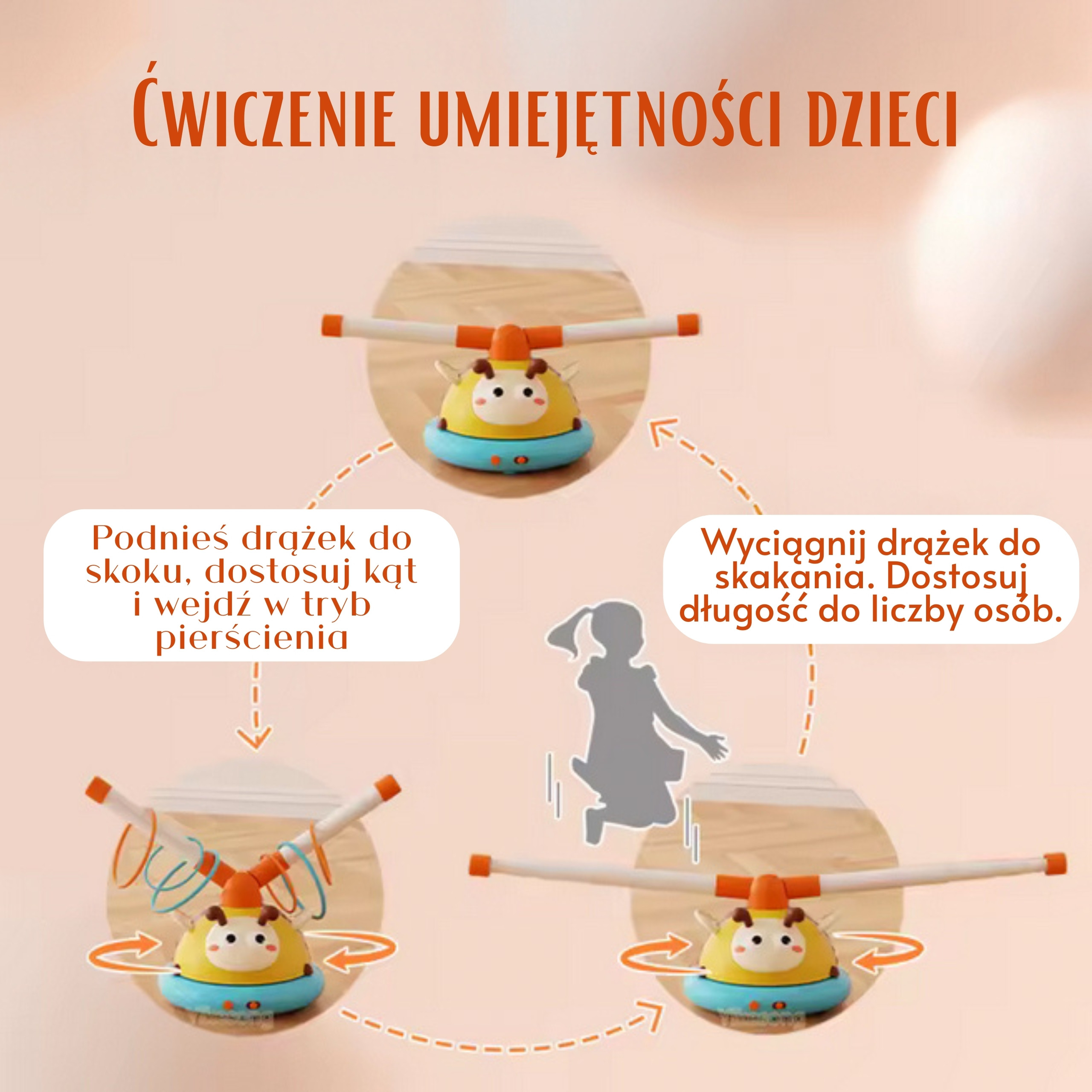 Ćwiczenie umiejętności dzieci

Podnieś drążek do skoku, dostosuj kąt i wejdź w tryb pierścienia

Wyciągnij drążek do skakania. Dostosuj długość do liczby osób.