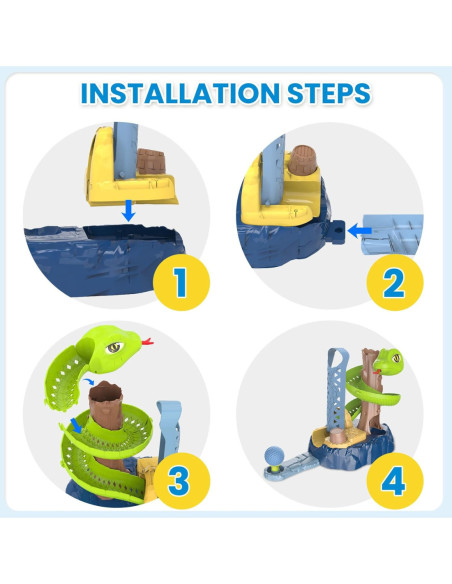 INSTALLATION STEPS

1

2

3

4